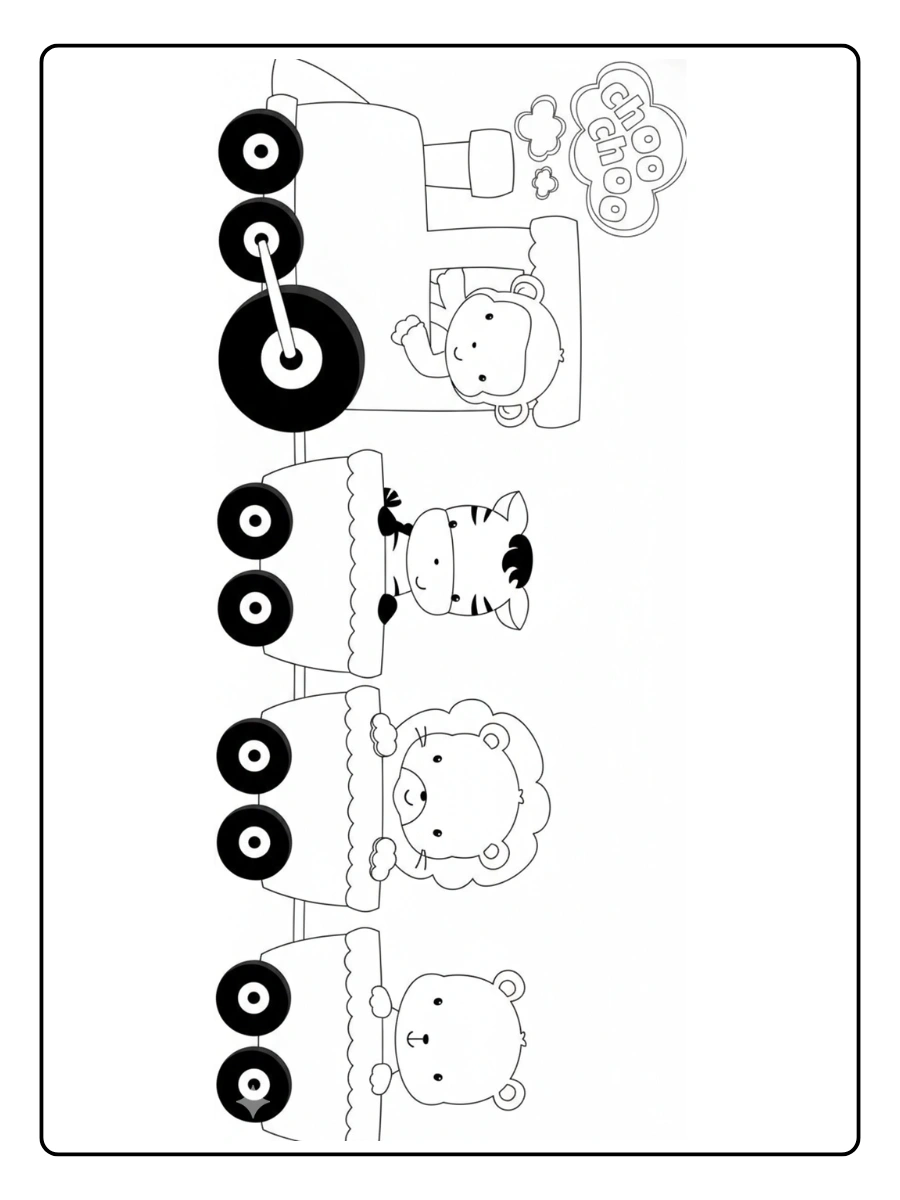 choo choo